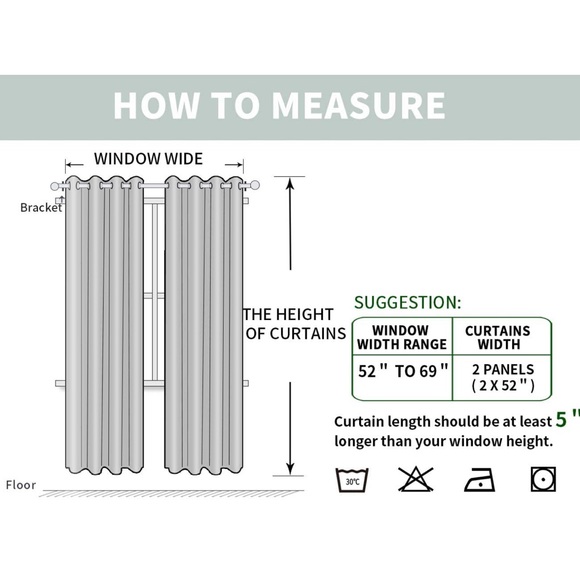 HOW TO MEASURE

WINDOW WIDE

Bracket

THE HEIGHT OF CURTAINS

Floor

SUGGESTION:

| WINDOW WIDTH RANGE | CURTAINS WIDTH |
|---|---|
| 52 " TO 69 " | 2 PANELS ( 2 X 52 " ) |

Curtain length should be at least 5 " longer than your window height.

30°C